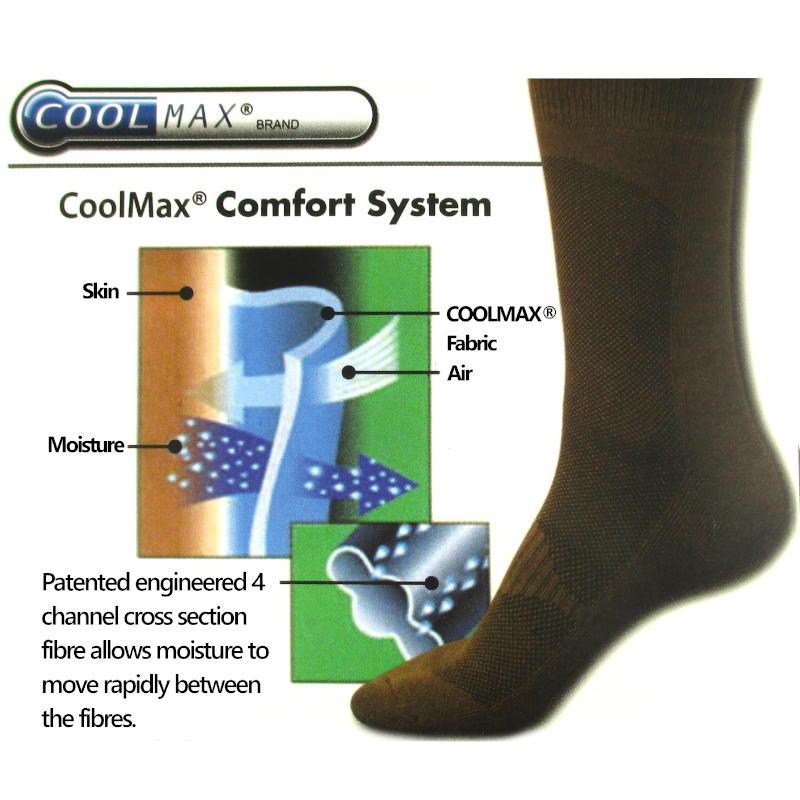 COOLMAX® BRAND

CoolMax® Comfort System

Skin

COOLMAX® Fabric

Air

Moisture

Patented engineered 4 channel cross section fibre allows moisture to move rapidly between the fibres.